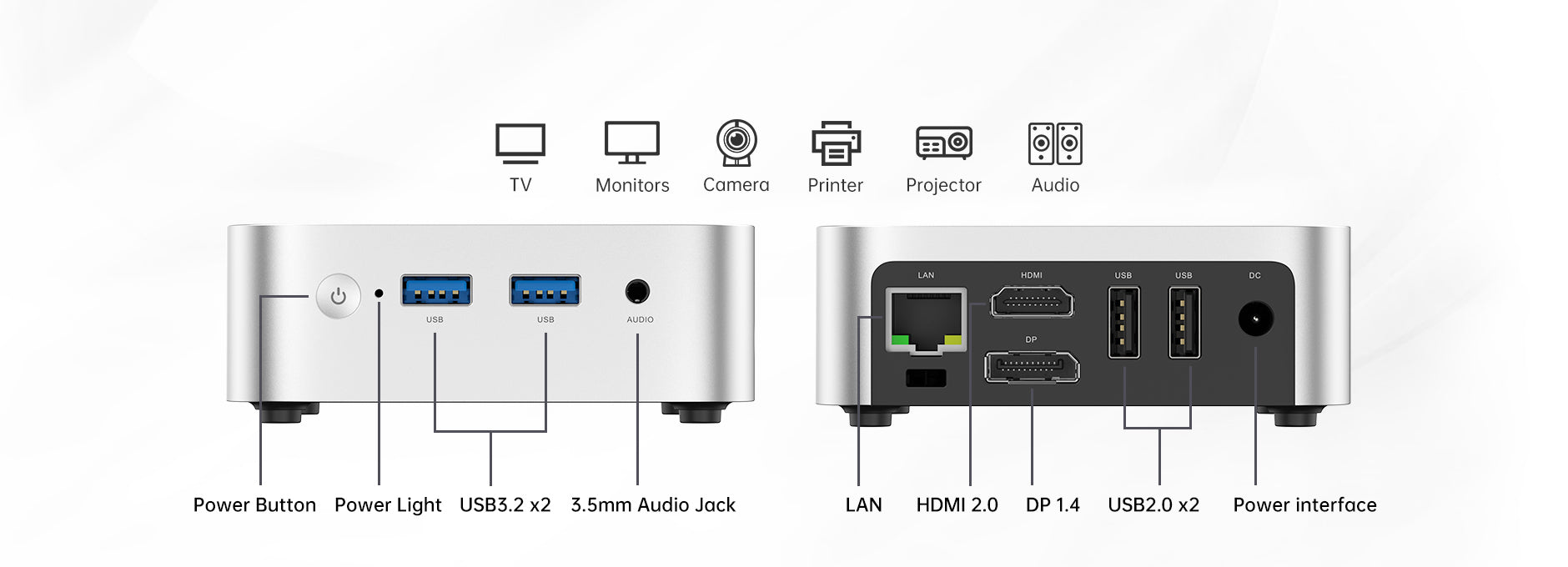 TV Monitors Camera Printer Projector Audio

USB USB AUDIO

LAN HDMI USB USB DC
DP

Power Button Power Light USB3.2 x2 3.5mm Audio Jack

LAN HDMI 2.0 DP 1.4 USB2.0 x2 Power interface