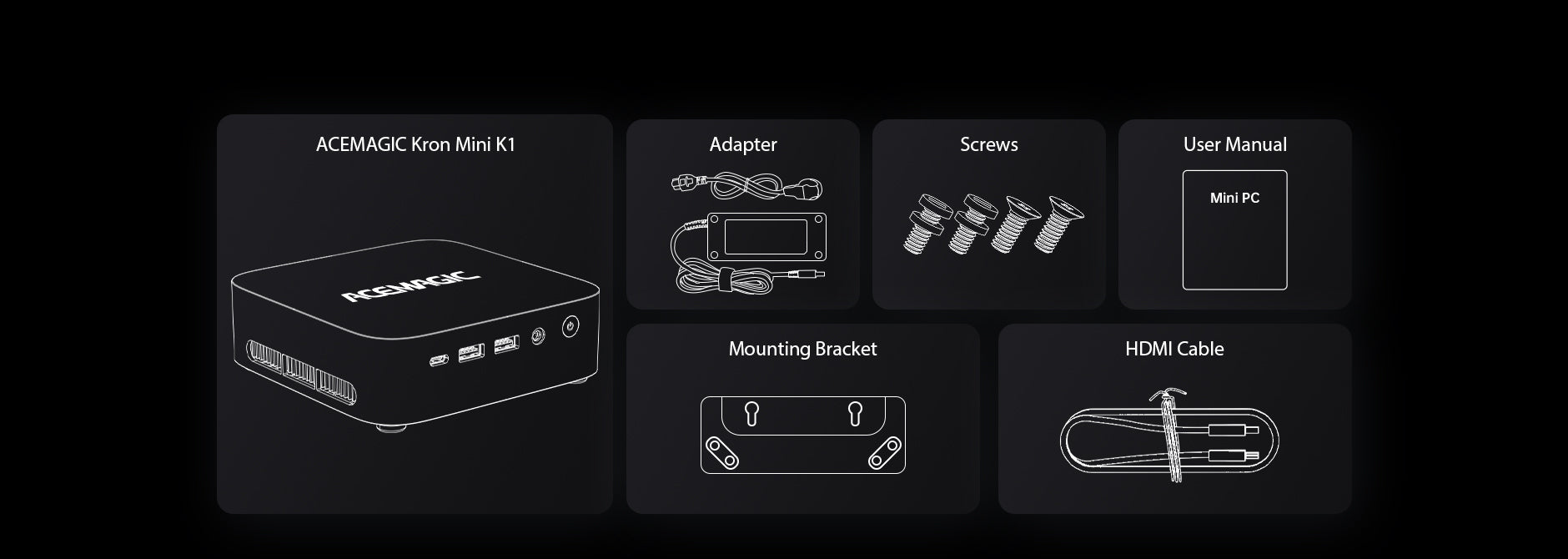 ACEMAGIC Kron Mini K1

ACEMAGIC

Adapter

Screws

User Manual

Mini PC

Mounting Bracket

HDMI Cable