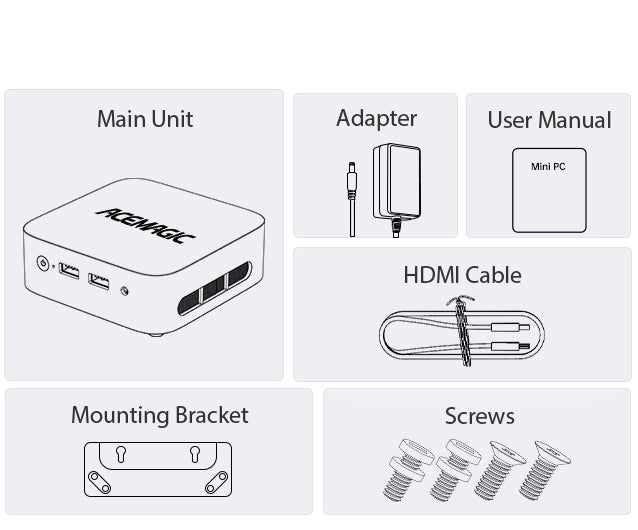 Main Unit

ACEMAGIC

Adapter

User Manual

Mini PC

HDMI Cable

Mounting Bracket

Screws