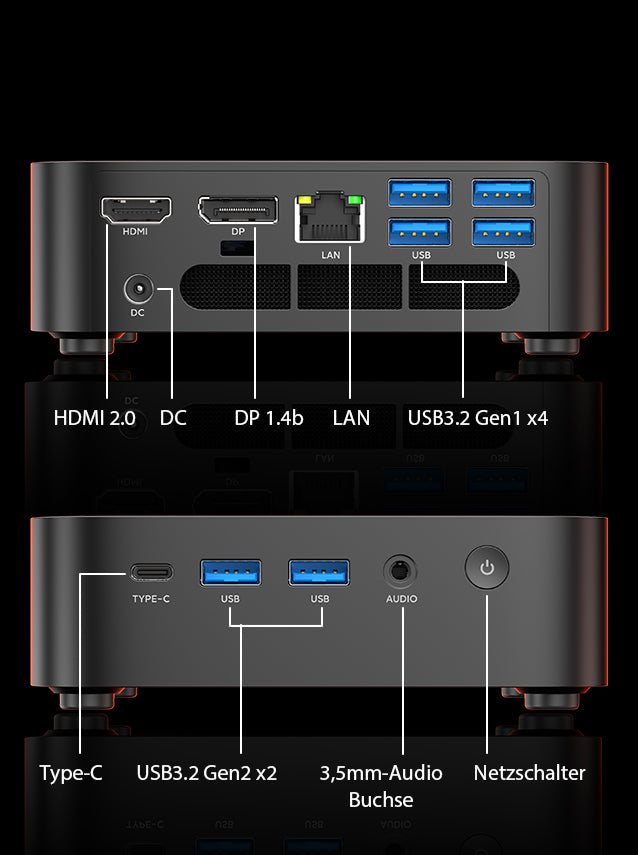 HDMI
DP
LAN
USB
USB
DC

HDMI 2.0 DC DP 1.4b LAN USB3.2 Gen1 x4

TYPE-C
USB
USB
AUDIO

Type-C USB3.2 Gen2 x2 3,5mm-Audio Buchse Netzschalter